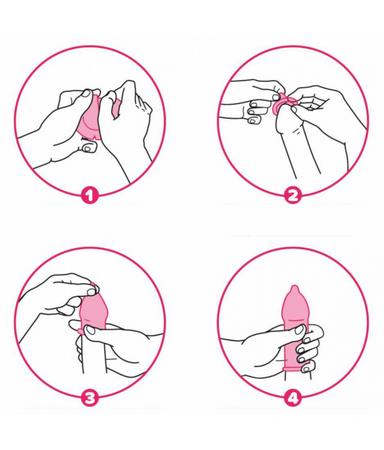 1

2

3

4