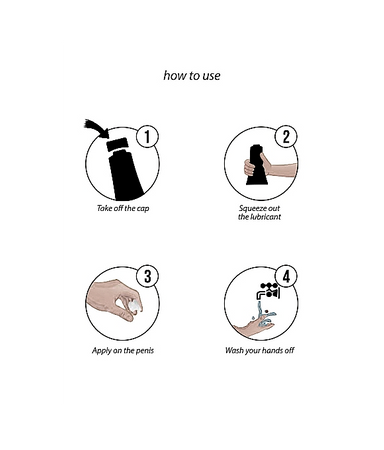 how to use

1
Take off the cap

2
Squeeze out the lubricant

3
Apply on the penis

4
Wash your hands off