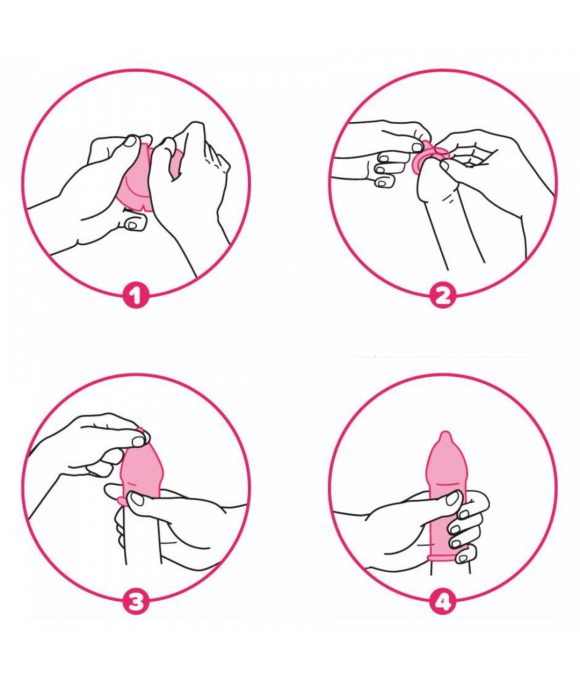 1

2

3

4